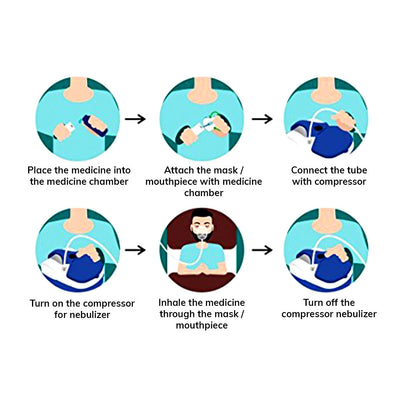 Place the medicine into the medicine chamber

Attach the mask / mouthpiece with medicine chamber

Connect the tube with compressor

Turn on the compressor for nebulizer

Inhale the medicine through the mask / mouthpiece

Turn off the compressor nebulizer